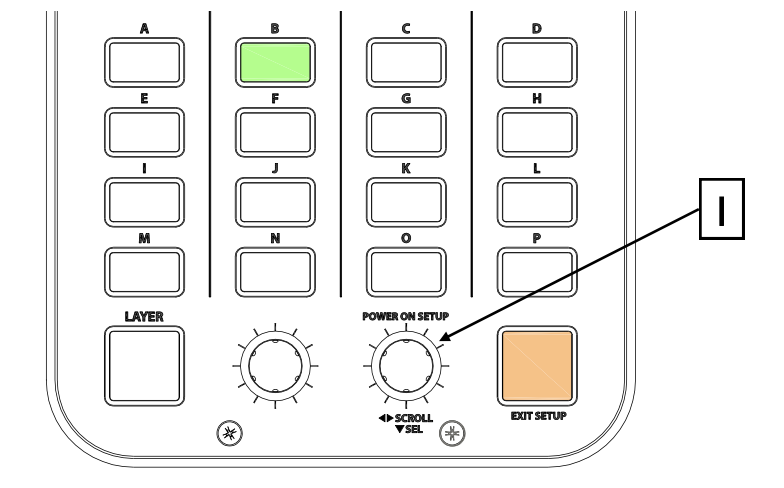 A B C D
E F G H
I J K L
M N O P

I

LAYER

POWER ON SETUP

◀▶SCROLL
▼SEL

EXIT SETUP